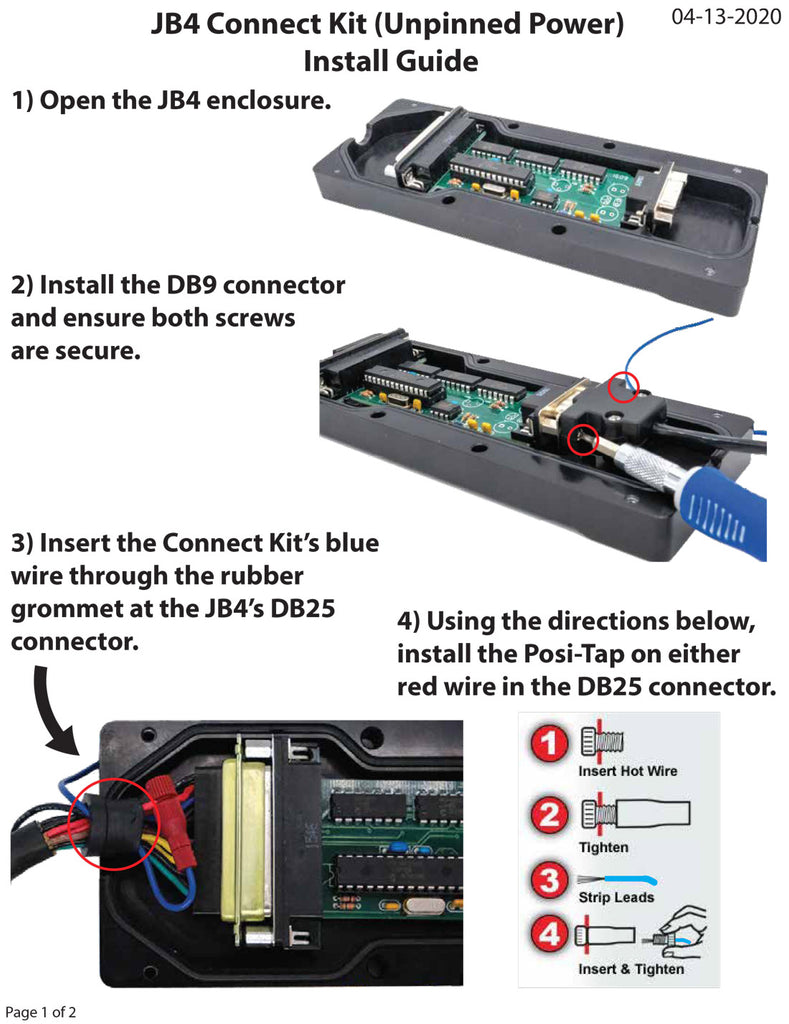 JB4 Connect Kit (Unpinned Power) Install Guide

04-13-2020

1) Open the JB4 enclosure.

2) Install the DB9 connector and ensure both screws are secure.

3) Insert the Connect Kit's blue wire through the rubber grommet at the JB4's DB25 connector.

4) Using the directions below, install the Posi-Tap on either red wire in the DB25 connector.

1 Insert Hot Wire

2 Tighten

3 Strip Leads

4 Insert & Tighten

Page 1 of 2